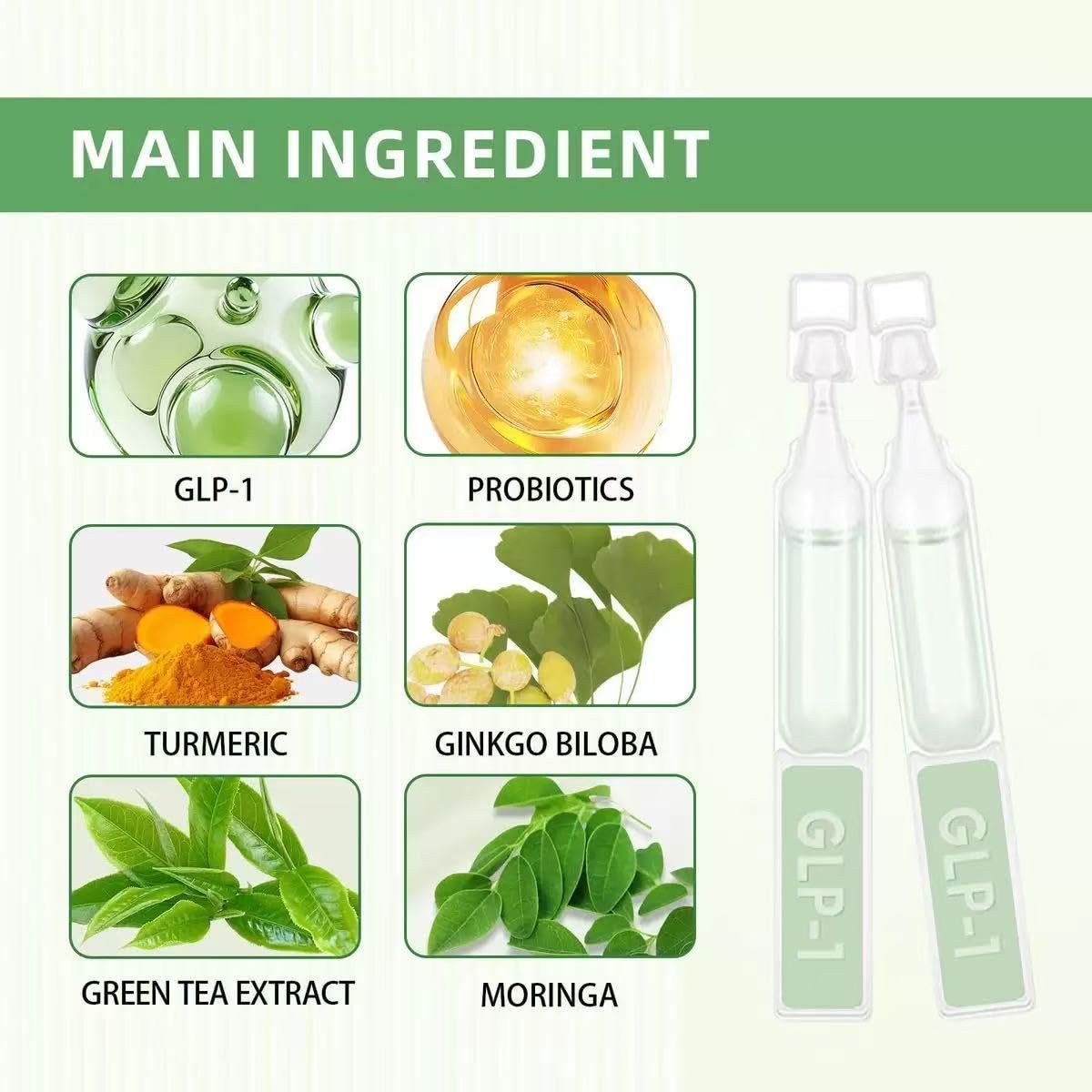 MAIN INGREDIENT

GLP-1

PROBIOTICS

TURMERIC

GINKGO BILOBA

GREEN TEA EXTRACT

MORINGA

GLP-1

GLP-1